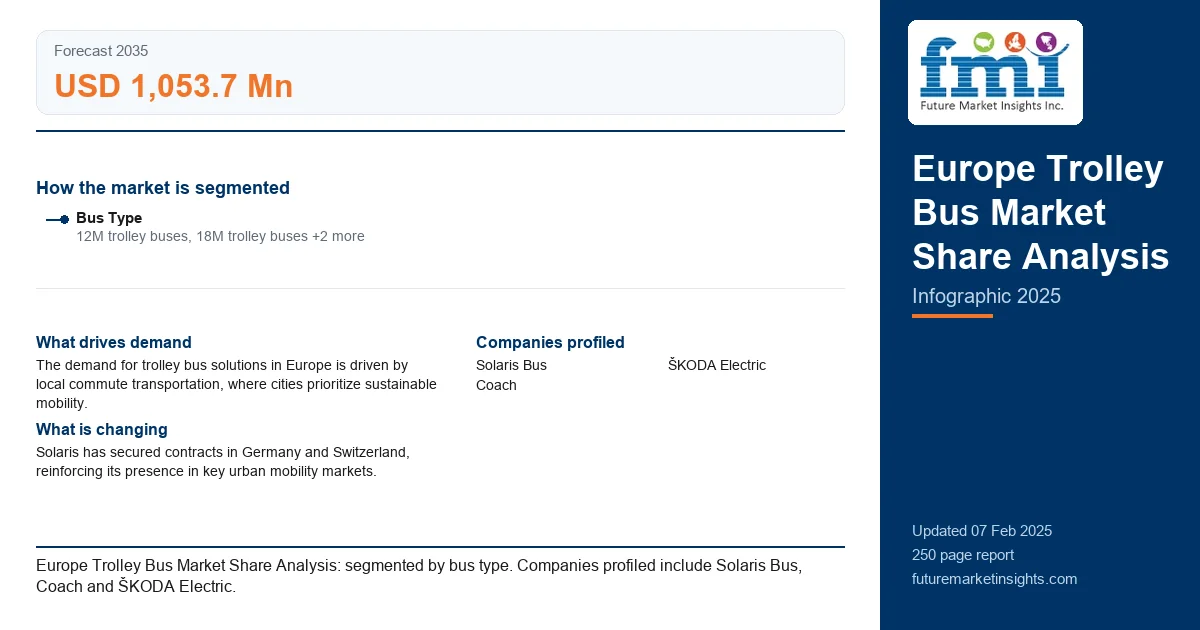 Forecast 2035

USD 1,053.7 Mn

How the market is segmented

Bus Type
12M trolley buses, 18M trolley buses +2 more

What drives demand

The demand for trolley bus solutions in Europe is driven by local commute transportation, where cities prioritize sustainable mobility.

What is changing

Solaris has secured contracts in Germany and Switzerland, reinforcing its presence in key urban mobility markets.

Companies profiled

Solaris Bus Coach

ŠKODA Electric

Europe Trolley Bus Market Share Analysis: segmented by bus type. Companies profiled include Solaris Bus, Coach and ŠKODA Electric.

fmi
Future Market Insights Inc.

Europe Trolley Bus Market Share Analysis

Infographic 2025

Updated 07 Feb 2025
250 page report
futuremarketinsights.com