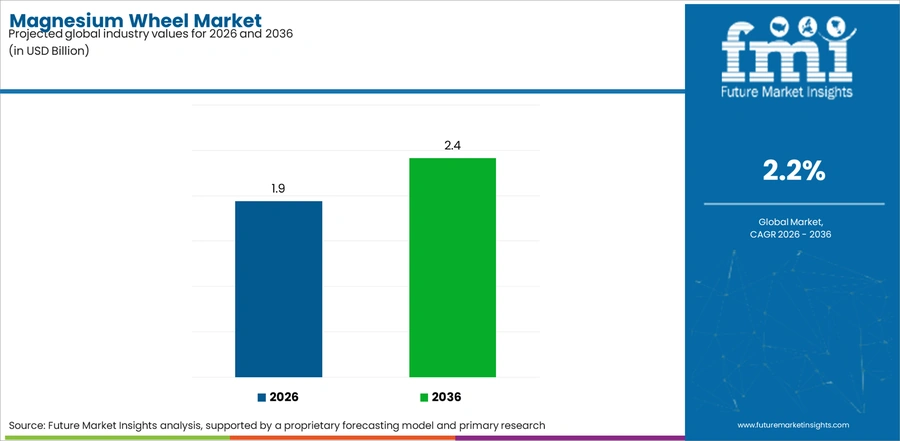 Magnesium Wheel Market
Projected global industry values for 2026 and 2036
(in USD Billion)

1.9

2.4

2026

2036

Source: Future Market Insights analysis, supported by a proprietary forecasting model and primary research

fmi
Future Market Insights

2.2%

Global Market,
CAGR 2026 - 2036

www.futuremarketinsights.com