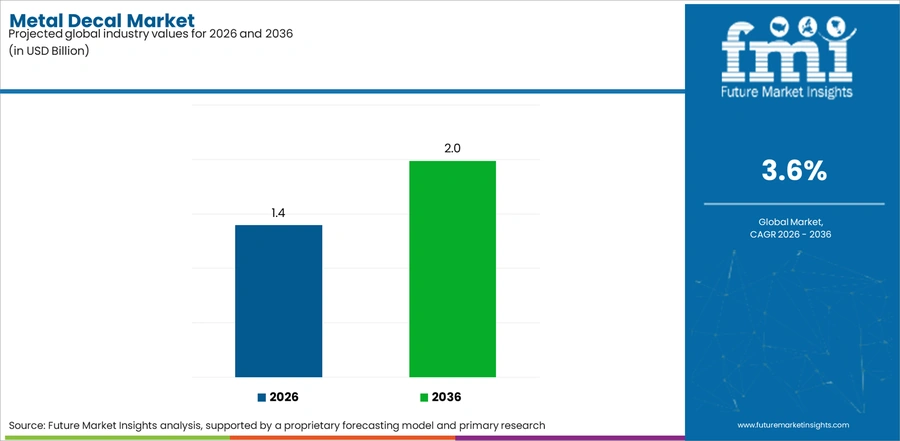 Metal Decal Market
Projected global industry values for 2026 and 2036
(in USD Billion)

1.4

2.0

2026

2036

Source: Future Market Insights analysis, supported by a proprietary forecasting model and primary research

fmi
Future Market Insights

3.6%

Global Market,
CAGR 2026 - 2036

www.futuremarketinsights.com