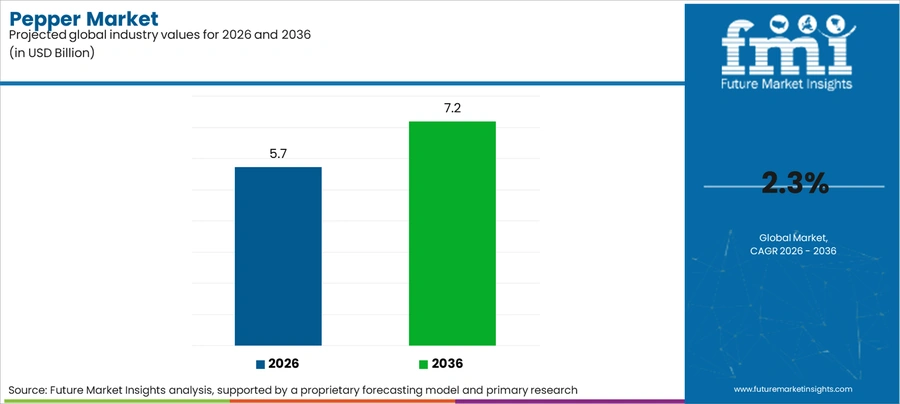 Pepper Market
Projected global industry values for 2026 and 2036
(in USD Billion)

5.7

7.2

2026

2036

fmi
Future Market Insights

2.3%

Global Market,
CAGR 2026 - 2036

Source: Future Market Insights analysis, supported by a proprietary forecasting model and primary research

www.futuremarketinsights.com