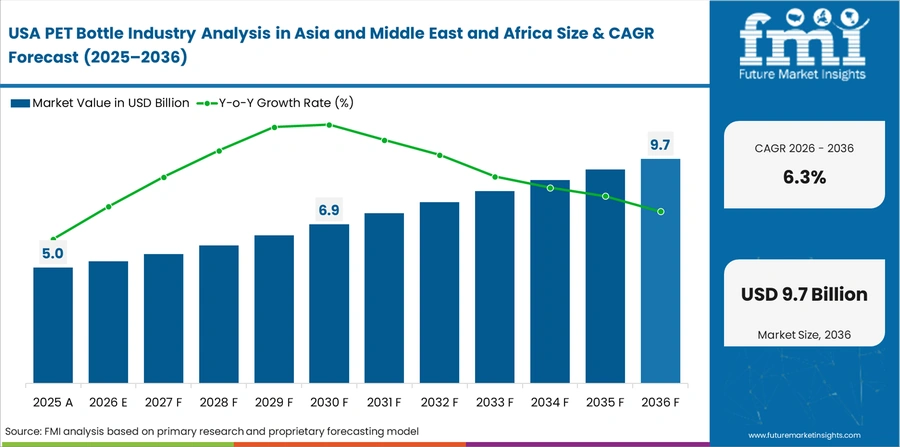 USA PET Bottle Industry Analysis in Asia and Middle East and Africa Size & CAGR Forecast (2025–2036)

fmi
Future Market Insights

Market Value in USD Billion
Y-o-Y Growth Rate (%)

5.0
6.9
9.7

2025 A
2026 E
2027 F
2028 F
2029 F
2030 F
2031 F
2032 F
2033 F
2034 F
2035 F
2036 F

CAGR 2026 - 2036
6.3%

USD 9.7 Billion
Market Size, 2036

Source: FMI analysis based on primary research and proprietary forecasting model

www.futuremarketinsights.com