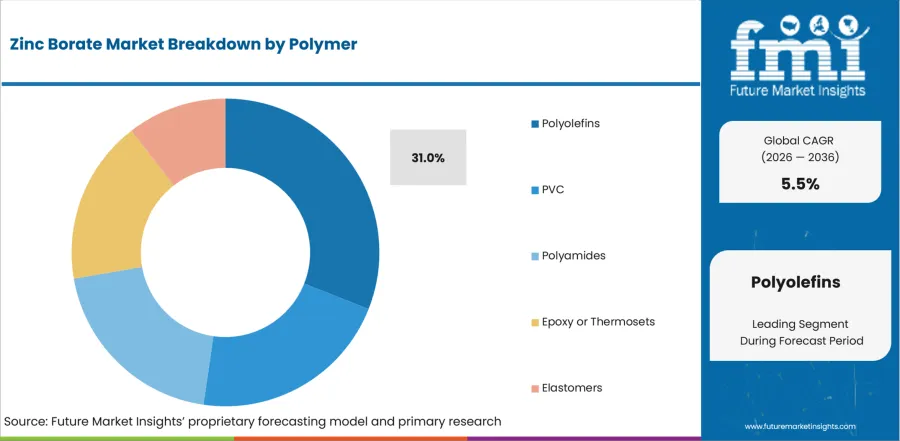 Zinc Borate Market Breakdown by Polymer

31.0%

Polyolefins

PVC

Polyamides

Epoxy or Thermosets

Elastomers

Source: Future Market Insights' proprietary forecasting model and primary research

fmi
Future Market Insights

Global CAGR
(2026 — 2036)
5.5%

Polyolefins

Leading Segment
During Forecast Period

www.futuremarketinsights.com